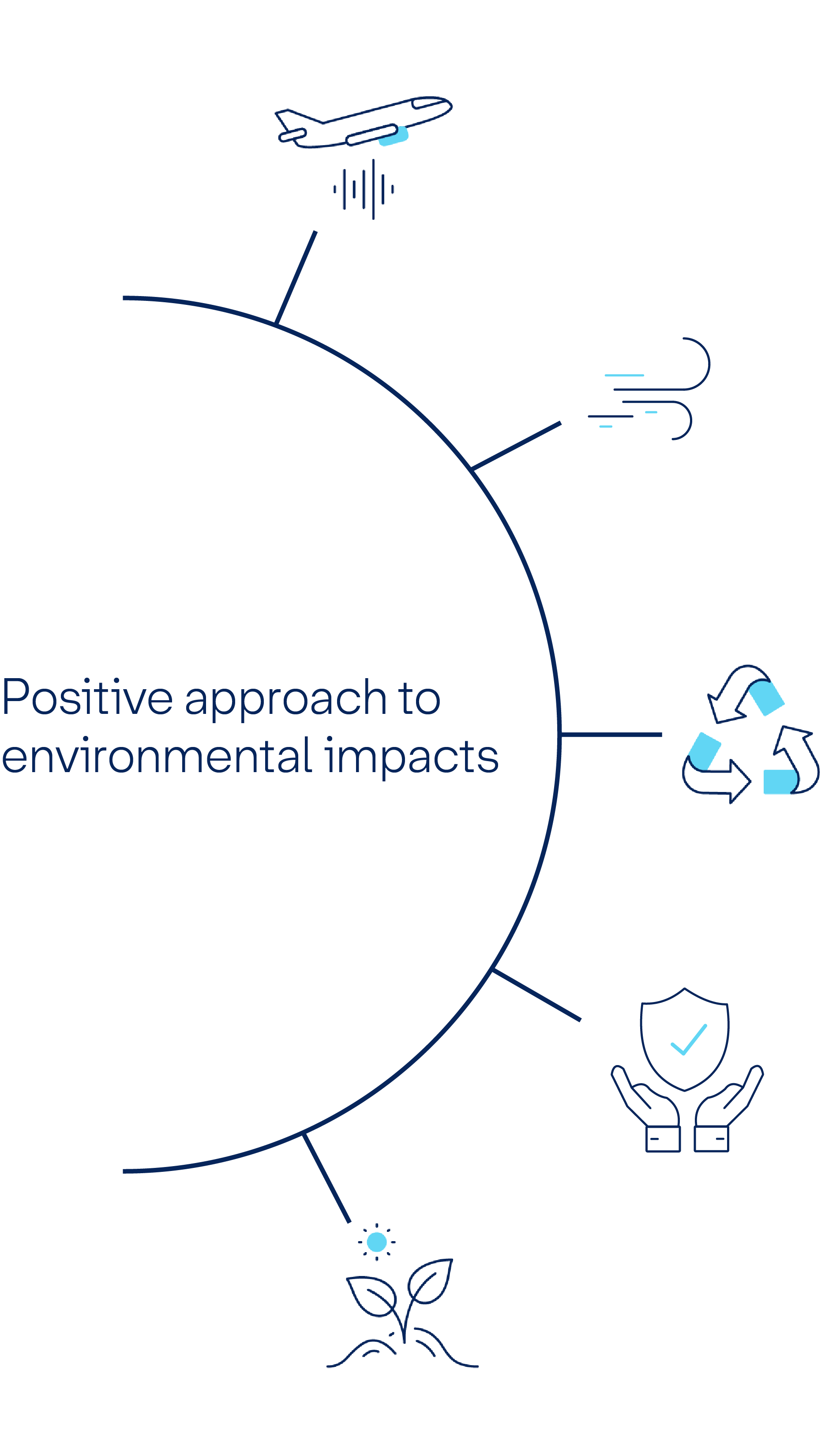 Positive approach to environmental impacts